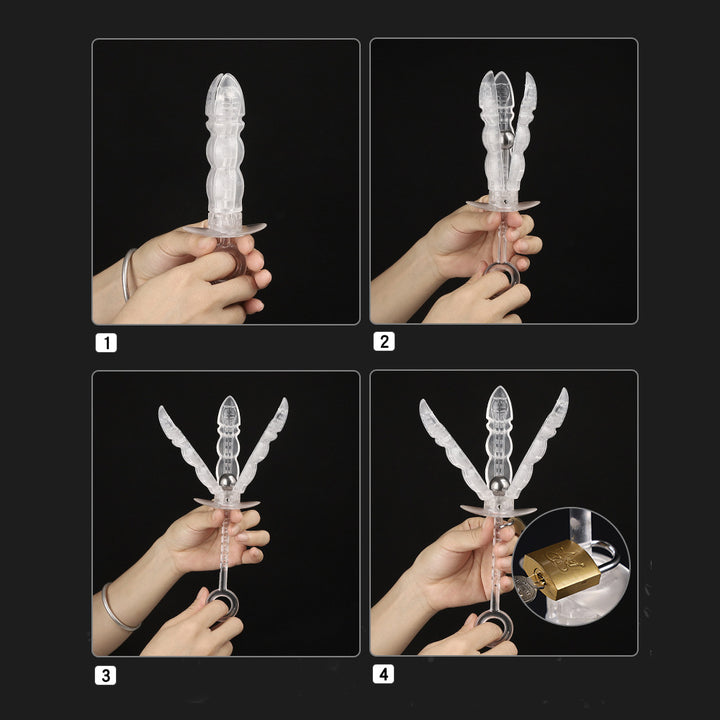 1

2

3

4