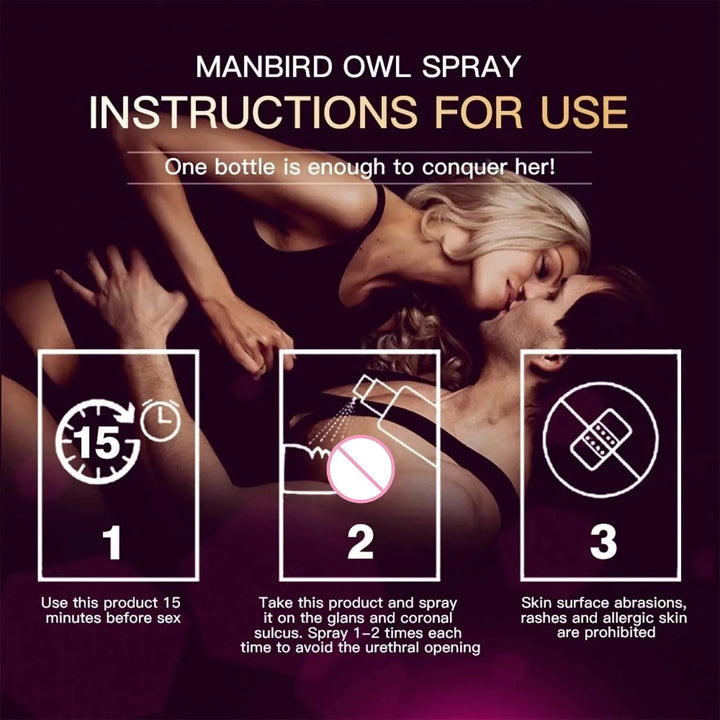 MANBIRD OWL SPRAY
INSTRUCTIONS FOR USE
One bottle is enough to conquer her!

15
1
Use this product 15 minutes before sex

2
Take this product and spray it on the glans and coronal sulcus. Spray 1-2 times each time to avoid the urethral opening

3
Skin surface abrasions, rashes and allergic skin are prohibited